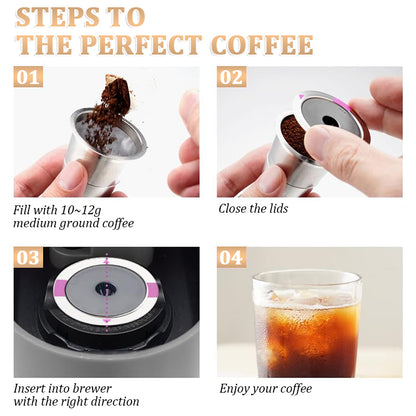 STEPS TO
THE PERFECT COFFEE

01

Fill with 10~12g medium ground coffee

02

Close the lids

03

Insert into brewer with the right direction

04

Enjoy your coffee