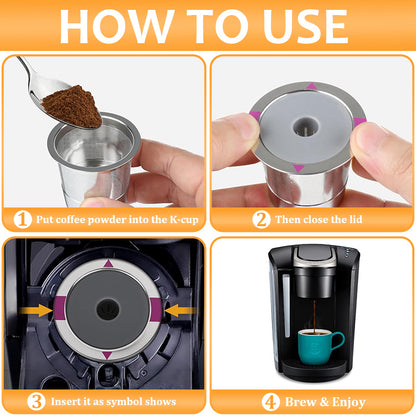 HOW TO USE

1 Put coffee powder into the K-cup

2 Then close the lid

3 Insert it as symbol shows

4 Brew & Enjoy